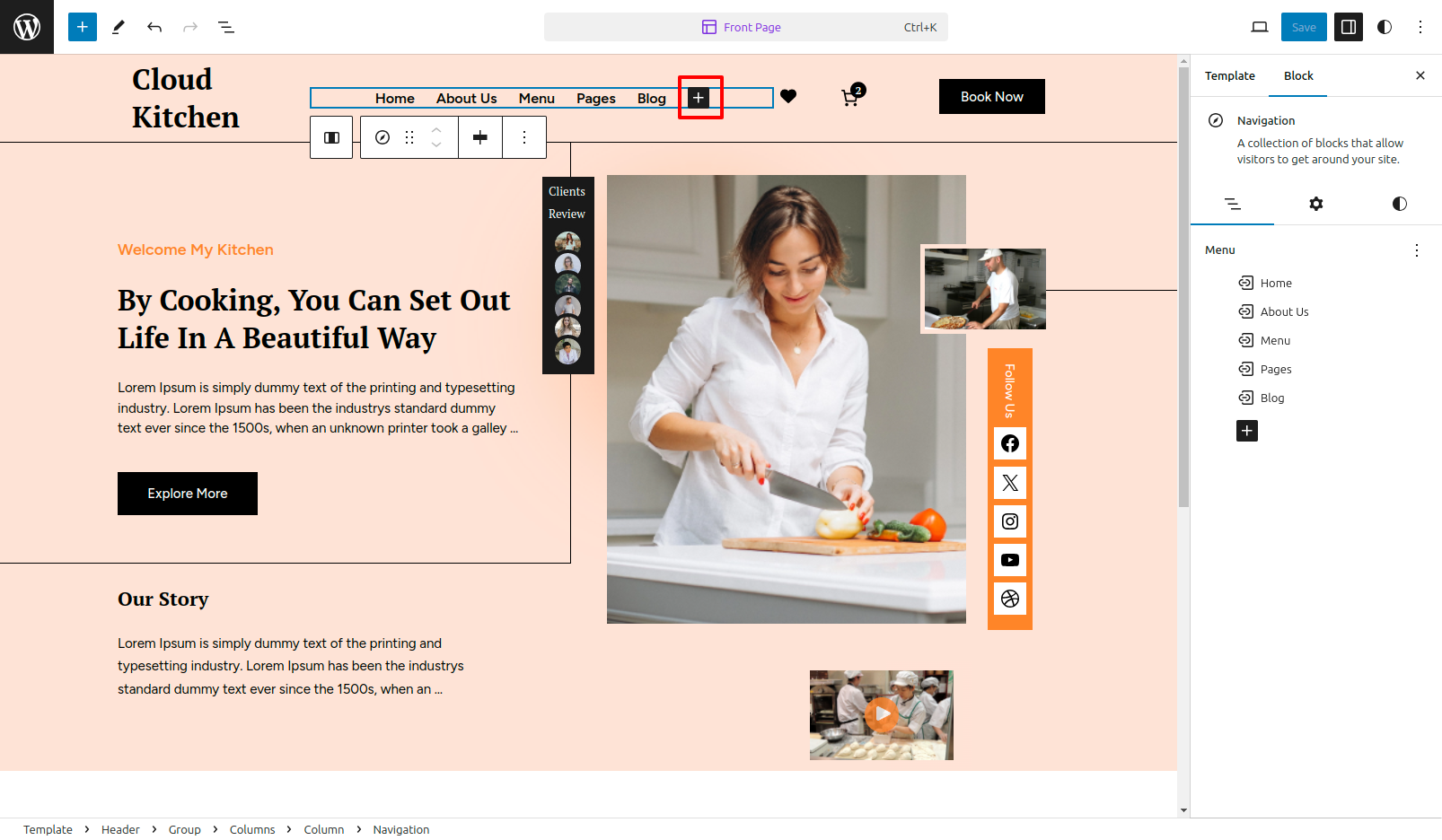 Front Page Ctrl+K

Save

Cloud Kitchen

Home About Us Menu Pages Blog

2

Book Now

Clients Review

Welcome My Kitchen

By Cooking, You Can Set Out Life In A Beautiful Way

Lorem Ipsum is simply dummy text of the printing and typesetting industry. Lorem Ipsum has been the industrys standard dummy text ever since the 1500s, when an unknown printer took a galley ...

Explore More

Follow Us

Our Story

Lorem Ipsum is simply dummy text of the printing and typesetting industry. Lorem Ipsum has been the industrys standard dummy text ever since the 1500s, when an ...

Template Block

Navigation

A collection of blocks that allow visitors to get around your site.

Menu

Home

About Us

Menu

Pages

Blog

Template › Header › Group › Columns › Column › Navigation